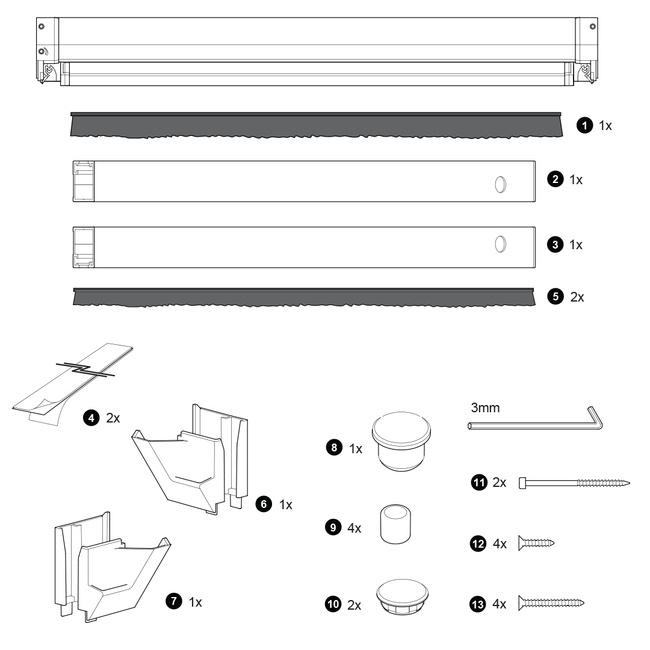 1 1x
2 1x
3 1x
5 2x
4 2x
6 1x
7 1x
8 1x
9 4x
10 2x
3mm
11 2x
12 4x
13 4x