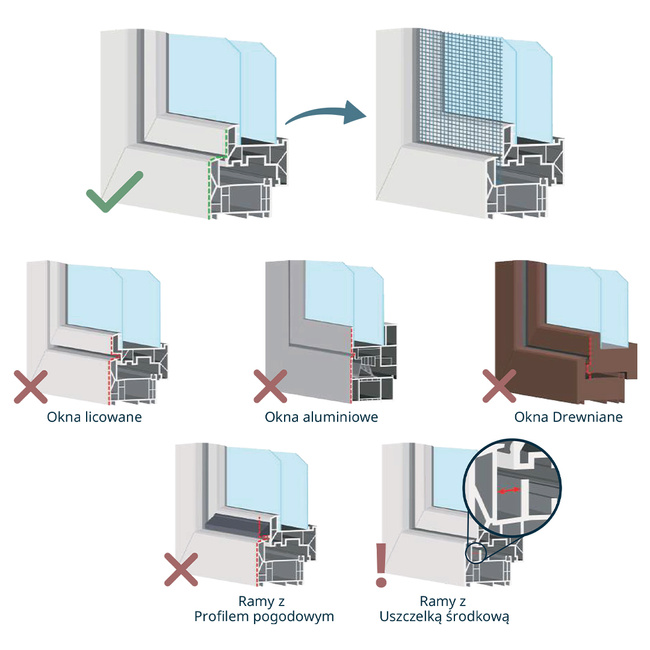 Okna licowane

Okna aluminiowe

Okna Drewniane

Ramy z Profilem pogodowym

Ramy z Uszczelką środkową