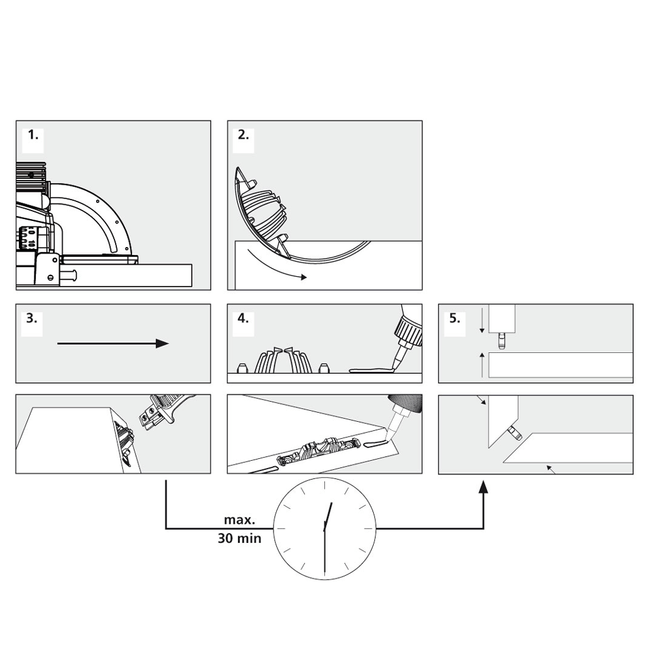 1.

2.

3.

4.

5.

max.
30 min