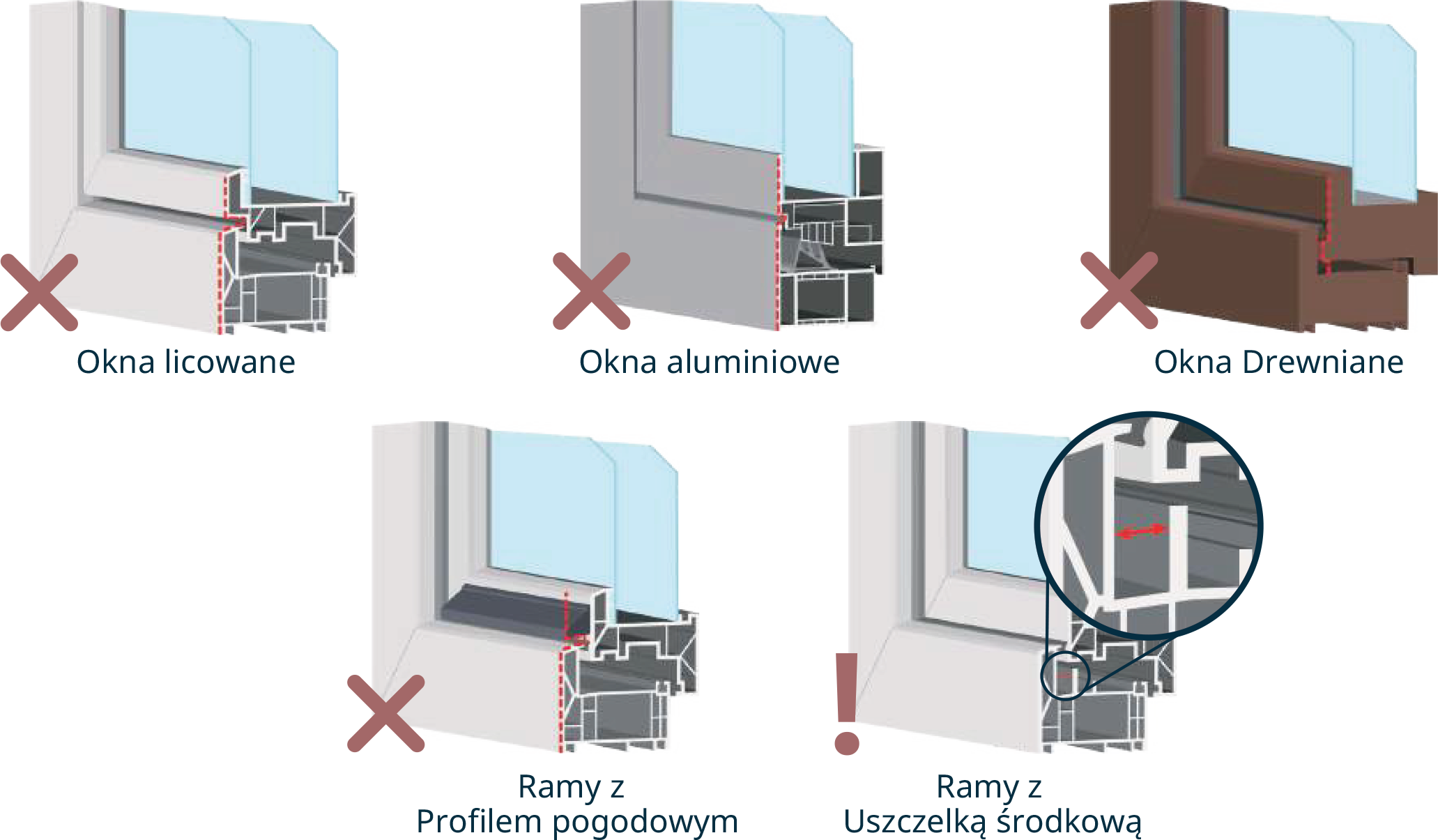 Okna licowane

Okna aluminiowe

Okna Drewniane

Ramy z
Profilem pogodowym

Ramy z
Uszczelką środkową