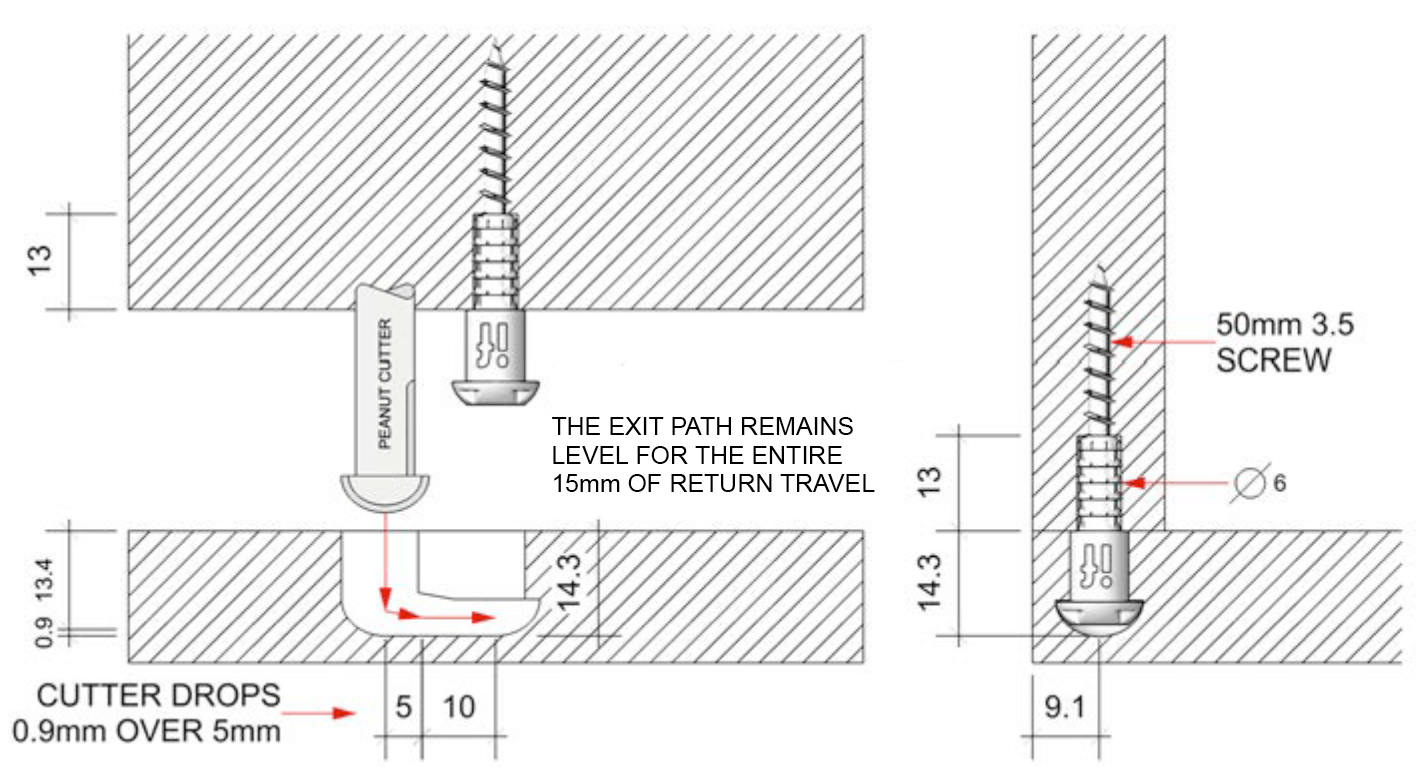 13

PEANUT CUTTER

THE EXIT PATH REMAINS LEVEL FOR THE ENTIRE 15mm OF RETURN TRAVEL

13.4

0.9

14.3

CUTTER DROPS 0.9mm OVER 5mm

5

10

50mm 3.5 SCREW

13

$\varnothing$ 6

14.3

9.1